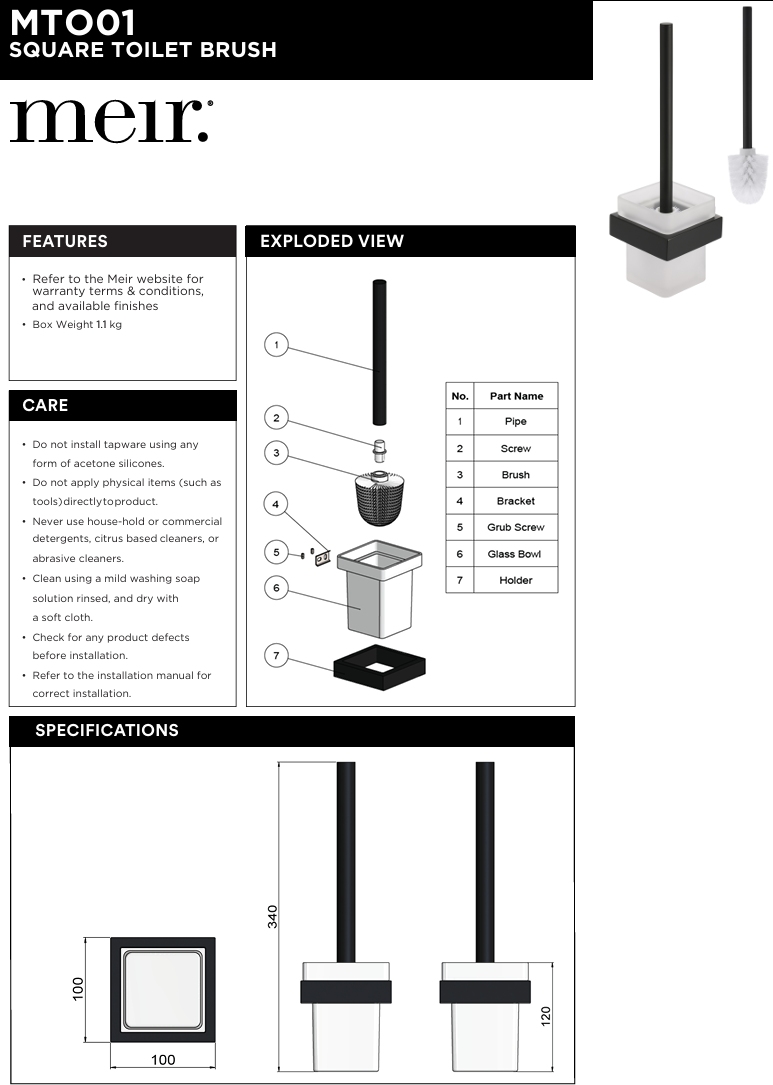 MTO01
SQUARE TOILET BRUSH

meir.

FEATURES

• Refer to the Meir website for warranty terms & conditions, and available finishes
• Box Weight 1.1 kg

CARE

• Do not install tapware using any form of acetone silicones.
• Do not apply physical items (such as tools)directlytoproduct.
• Never use house-hold or commercial detergents, citrus based cleaners, or abrasive cleaners.
• Clean using a mild washing soap solution rinsed, and dry with a soft cloth.
• Check for any product defects before installation.
• Refer to the installation manual for correct installation.

EXPLODED VIEW

1
2
3
4
5
6
7

| No. | Part Name |
|---|---|
| 1 | Pipe |
| 2 | Screw |
| 3 | Brush |
| 4 | Bracket |
| 5 | Grub Screw |
| 6 | Glass Bowl |
| 7 | Holder |

SPECIFICATIONS

100
100
340
120