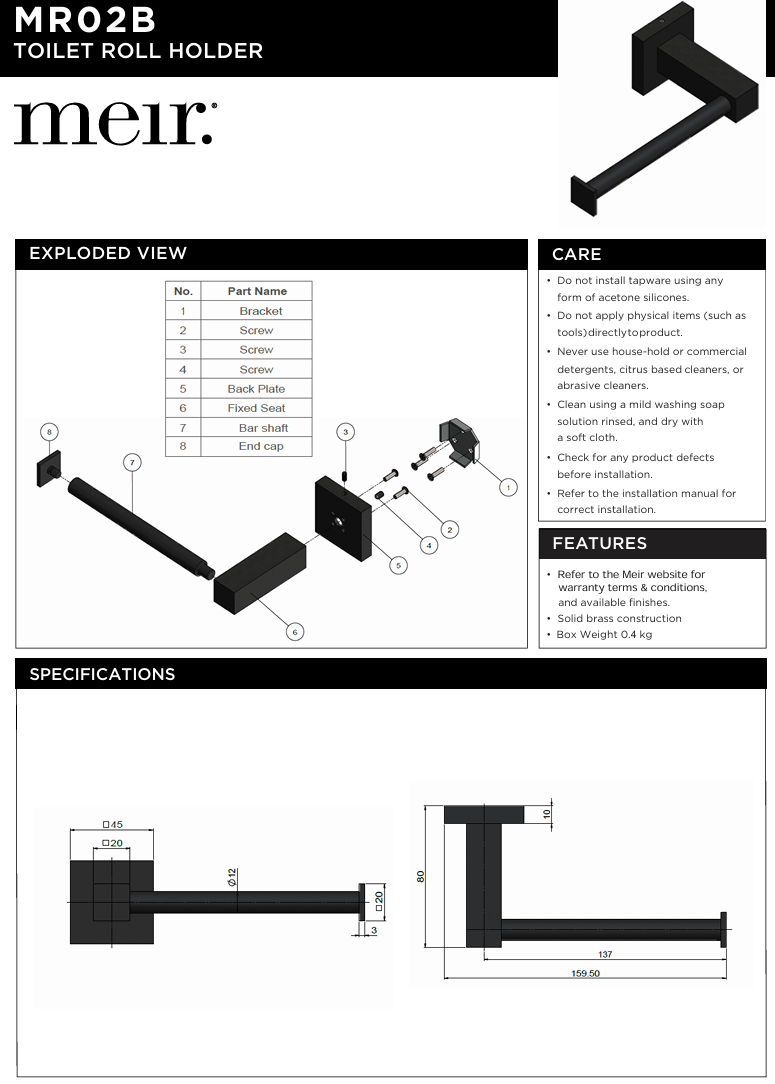 MR02B
TOILET ROLL HOLDER

meir.

EXPLODED VIEW

| No. | Part Name |
|---|---|
| 1 | Bracket |
| 2 | Screw |
| 3 | Screw |
| 4 | Screw |
| 5 | Back Plate |
| 6 | Fixed Seat |
| 7 | Bar shaft |
| 8 | End cap |

8 7 3 1 2 4 5 6

CARE

• Do not install tapware using any form of acetone silicones.
• Do not apply physical items (such as tools) directly to product.
• Never use house-hold or commercial detergents, citrus based cleaners, or abrasive cleaners.
• Clean using a mild washing soap solution rinsed, and dry with a soft cloth.
• Check for any product defects before installation.
• Refer to the installation manual for correct installation.

FEATURES

• Refer to the Meir website for warranty terms & conditions, and available finishes.
• Solid brass construction
• Box Weight 0.4 kg

SPECIFICATIONS

□45
□20
Ø12
□20
3

10
80
137
159.50