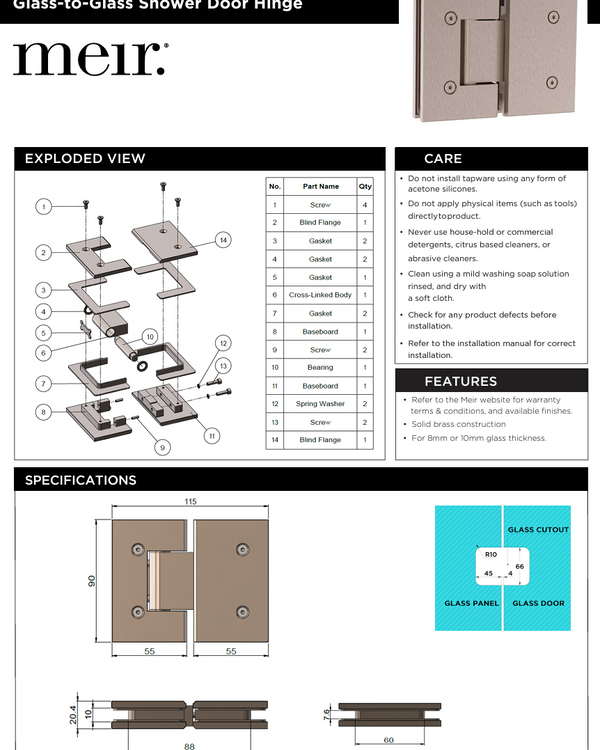 Glass-to-Glass Shower Door Hinge

meir.

EXPLODED VIEW

1
2
3
4
5
6
7
8
9
10
11
12
13
14

| No. | Part Name | Qty |
|---|---|---|
| 1 | Screw | 4 |
| 2 | Blind Flange | 1 |
| 3 | Gasket | 2 |
| 4 | Gasket | 2 |
| 5 | Gasket | 1 |
| 6 | Cross-Linked Body | 1 |
| 7 | Gasket | 2 |
| 8 | Baseboard | 1 |
| 9 | Screw | 2 |
| 10 | Bearing | 1 |
| 11 | Baseboard | 1 |
| 12 | Spring Washer | 2 |
| 13 | Screw | 2 |
| 14 | Blind Flange | 1 |

CARE

• Do not install tapware using any form of acetone silicones.
• Do not apply physical items (such as tools) directly to product.
• Never use house-hold or commercial detergents, citrus based cleaners, or abrasive cleaners.
• Clean using a mild washing soap solution rinsed, and dry with a soft cloth.
• Check for any product defects before installation.
• Refer to the installation manual for correct installation.

FEATURES

• Refer to the Meir website for warranty terms & conditions, and available finishes.
• Solid brass construction
• For 8mm or 10mm glass thickness.

SPECIFICATIONS

115
90
55
55

GLASS CUTOUT
R10
66
45
4
GLASS PANEL
GLASS DOOR

20.4
10
88
7.6
60